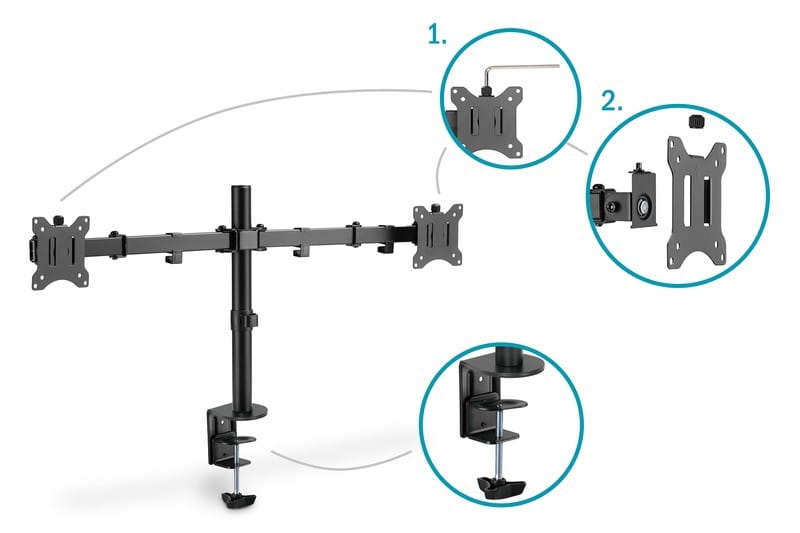 1.

2.